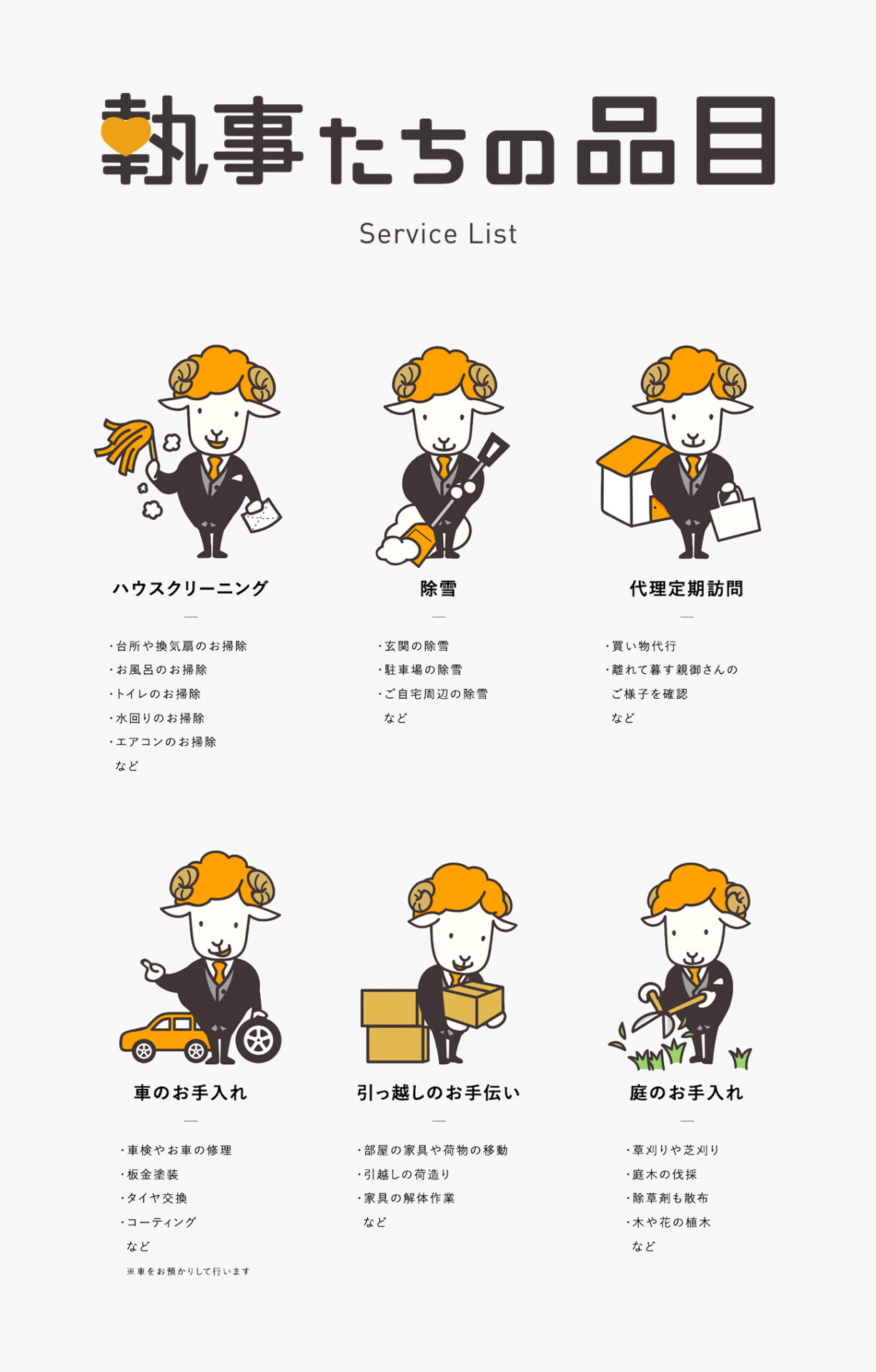 執事たちの品目

Service List

ハウスクリーニング

—

・台所や換気扇のお掃除
・お風呂のお掃除
・トイレのお掃除
・水回りのお掃除
・エアコンのお掃除
など

除雪

—

・玄関の除雪
・駐車場の除雪
・ご自宅周辺の除雪
など

代理定期訪問

—

・買い物代行
・離れて暮す親御さんのご様子を確認
など

車のお手入れ

—

・車検やお車の修理
・板金塗装
・タイヤ交換
・コーティング
など
※車をお預かりして行います

引っ越しのお手伝い

—

・部屋の家具や荷物の移動
・引越しの荷造り
・家具の解体作業
など

庭のお手入れ

—

・草刈りや芝刈り
・庭木の伐採
・除草剤も散布
・木や花の植木
など